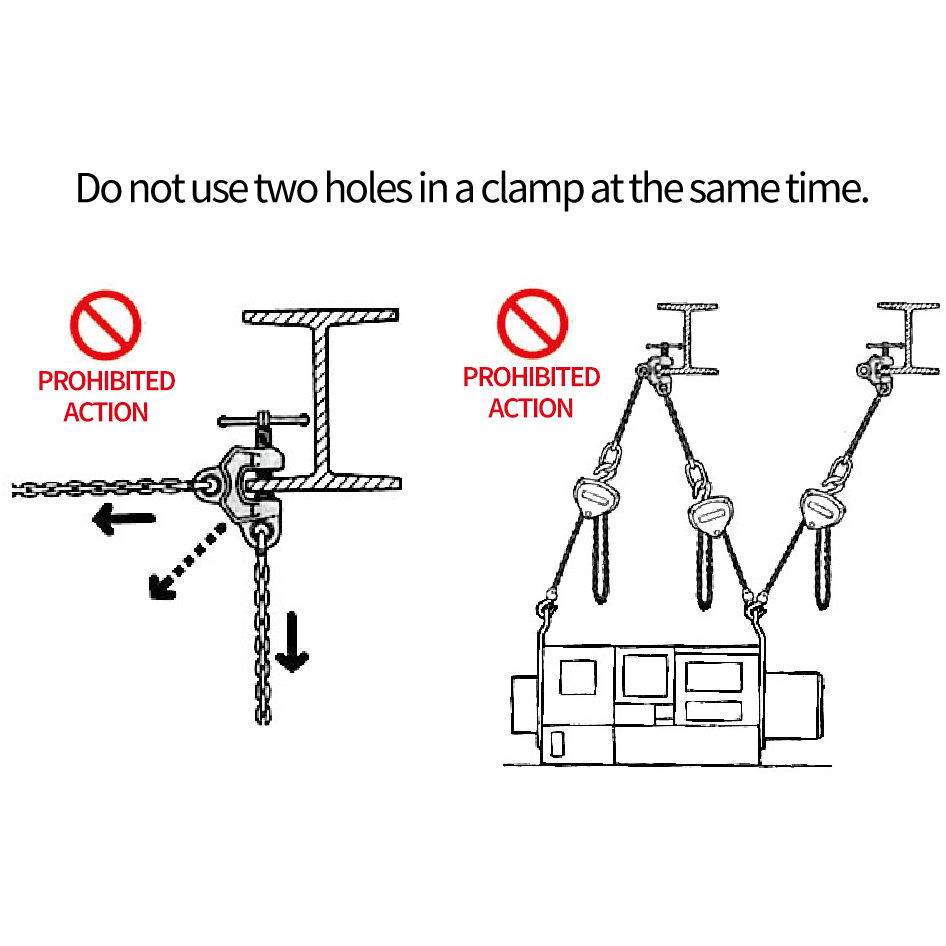 Do not use two holes in a clamp at the same time.

PROHIBITED ACTION

PROHIBITED ACTION