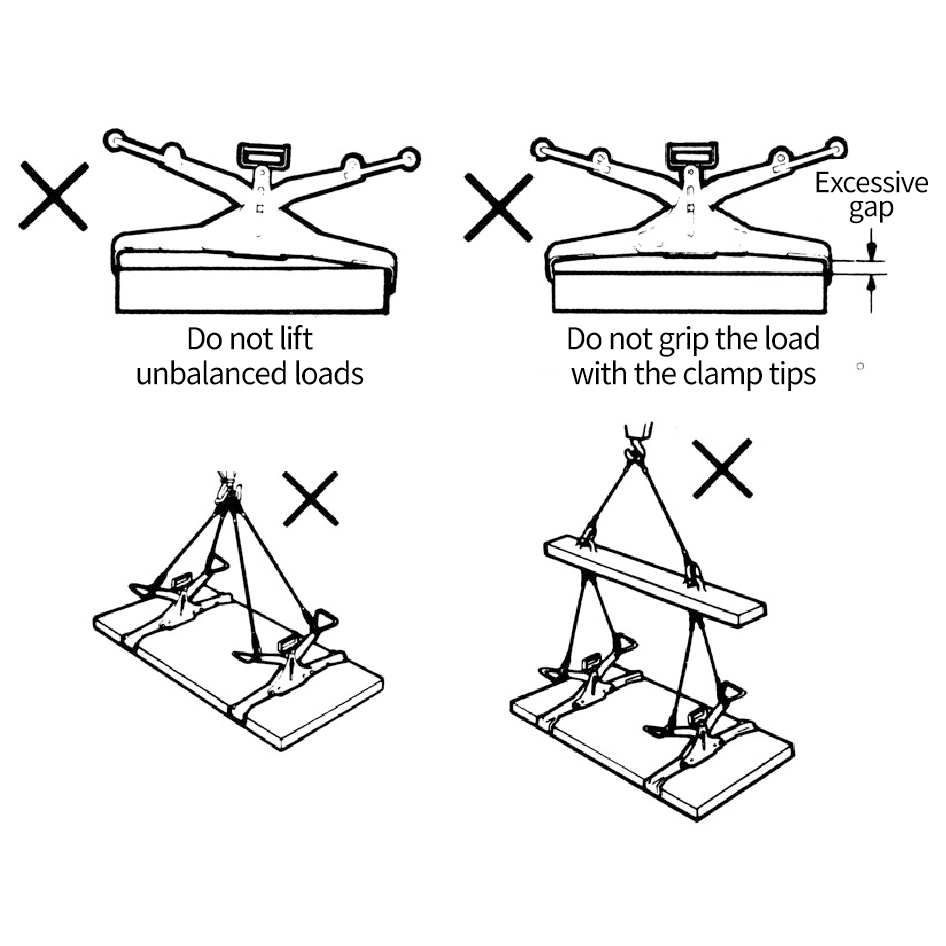 Do not lift unbalanced loads

Excessive gap

Do not grip the load with the clamp tips