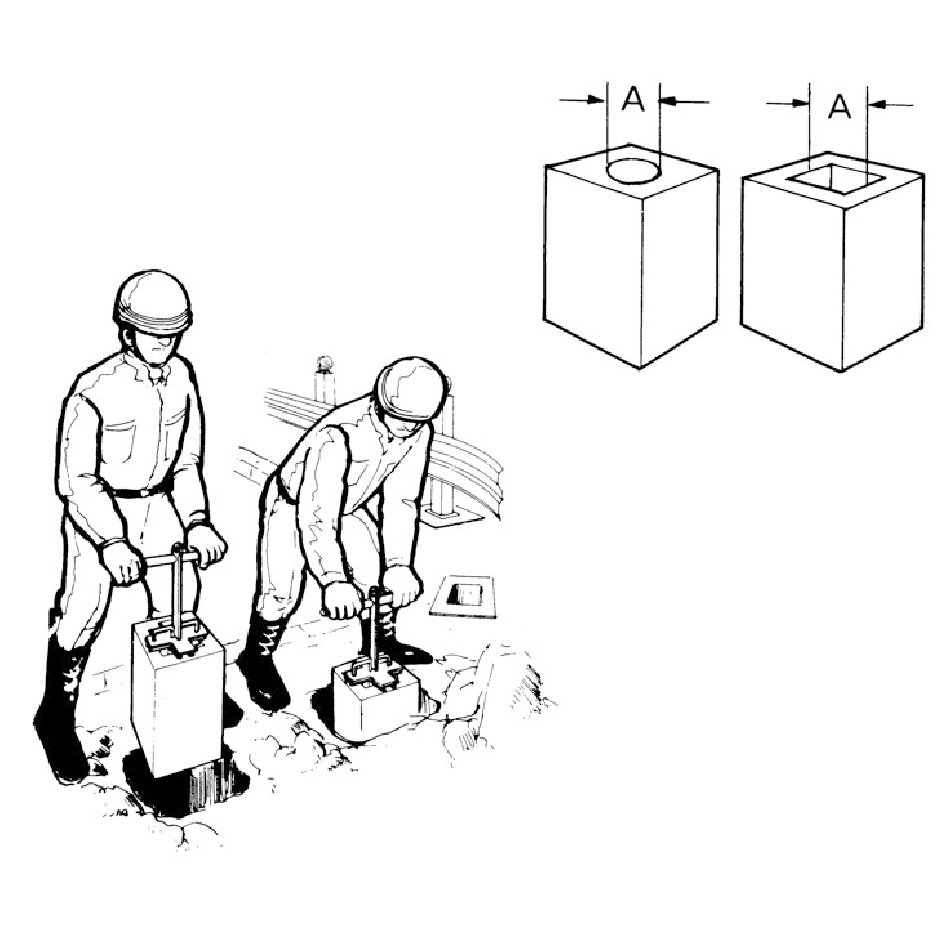 A

A